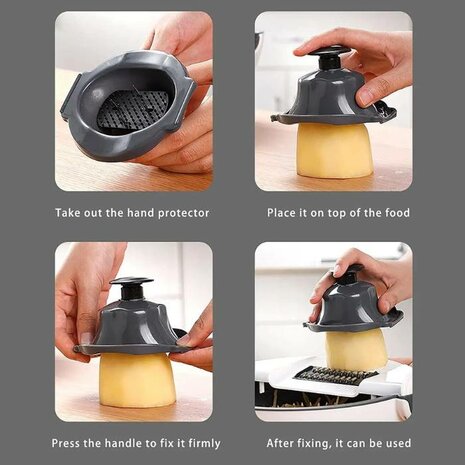 Take out the hand protector

Place it on top of the food

Press the handle to fix it firmly

After fixing, it can be used